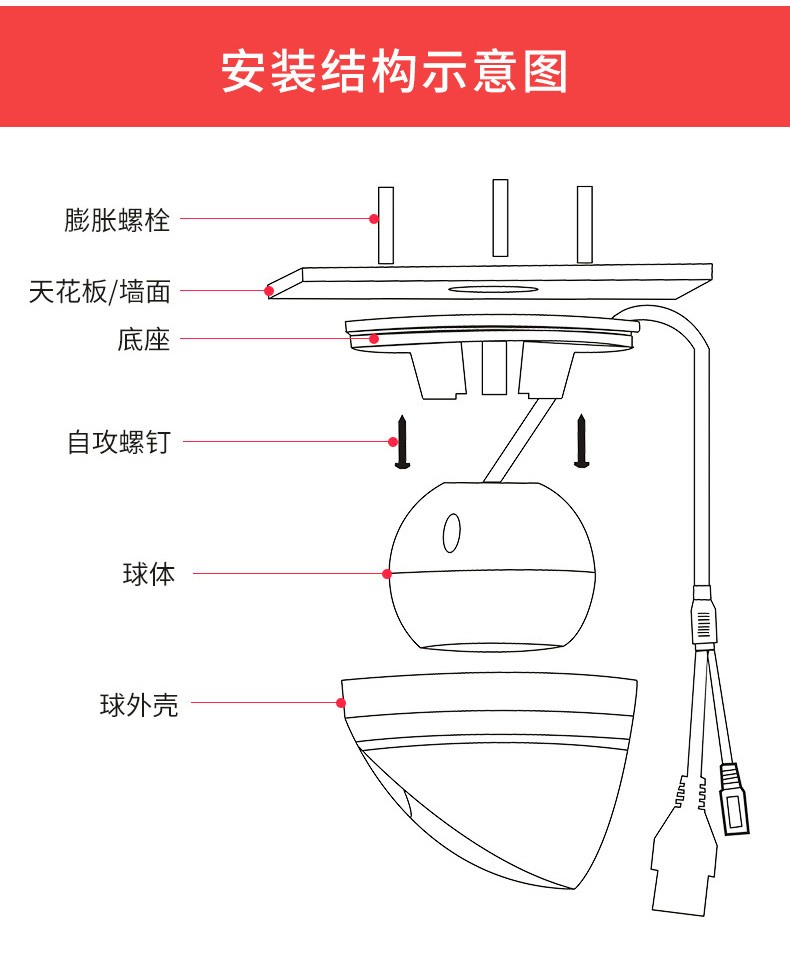 安装结构示意图

膨胀螺栓

天花板/墙面

底座

自攻螺钉

球体

球外壳